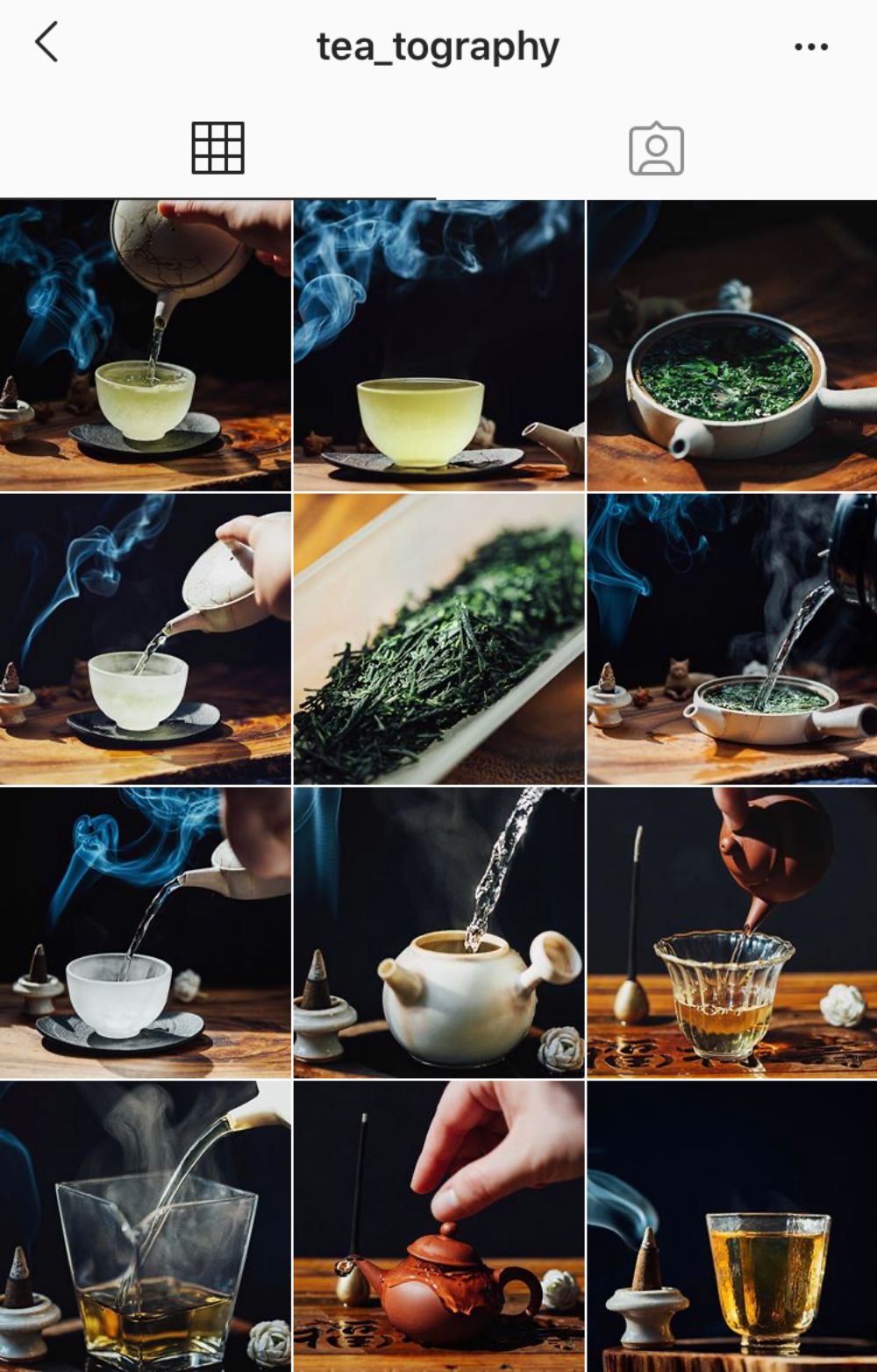 tea_tography