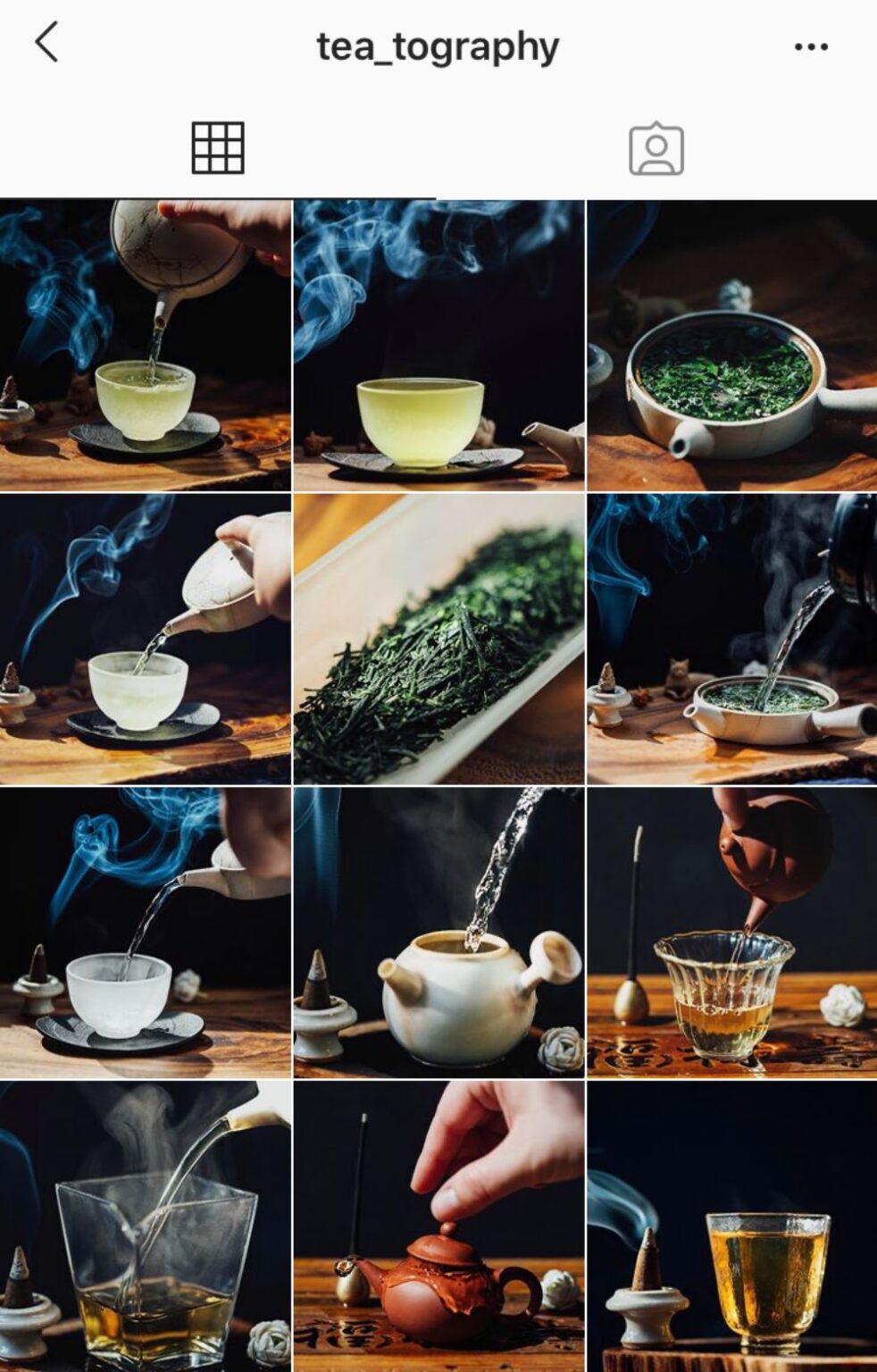 tea_tography