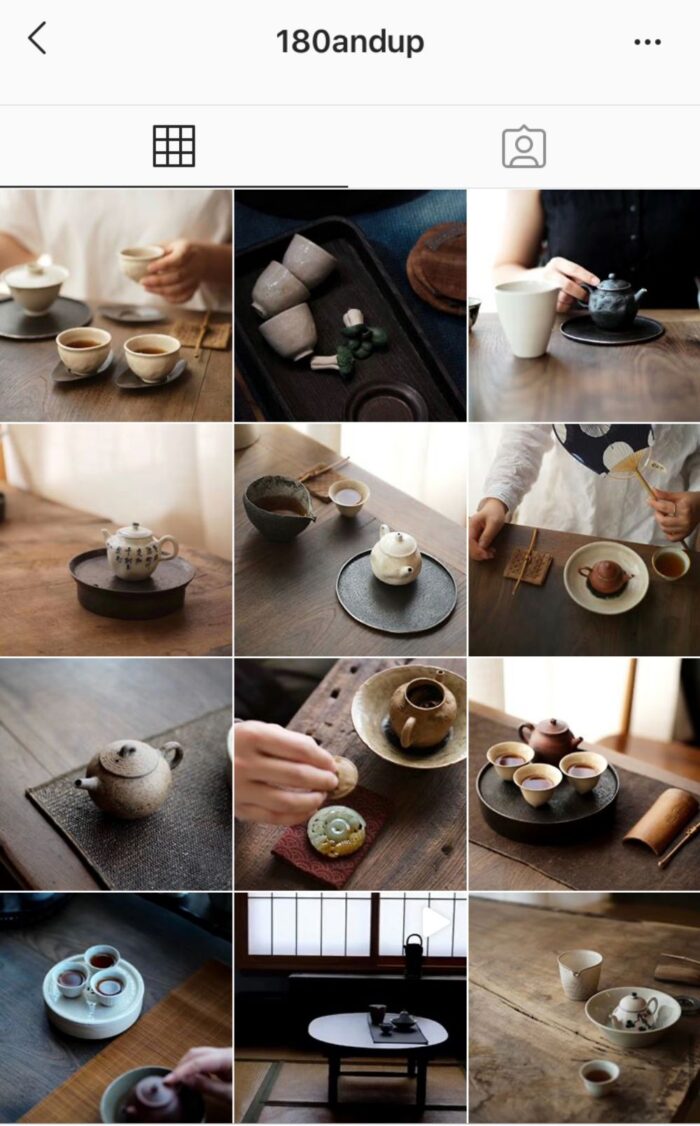 180andup